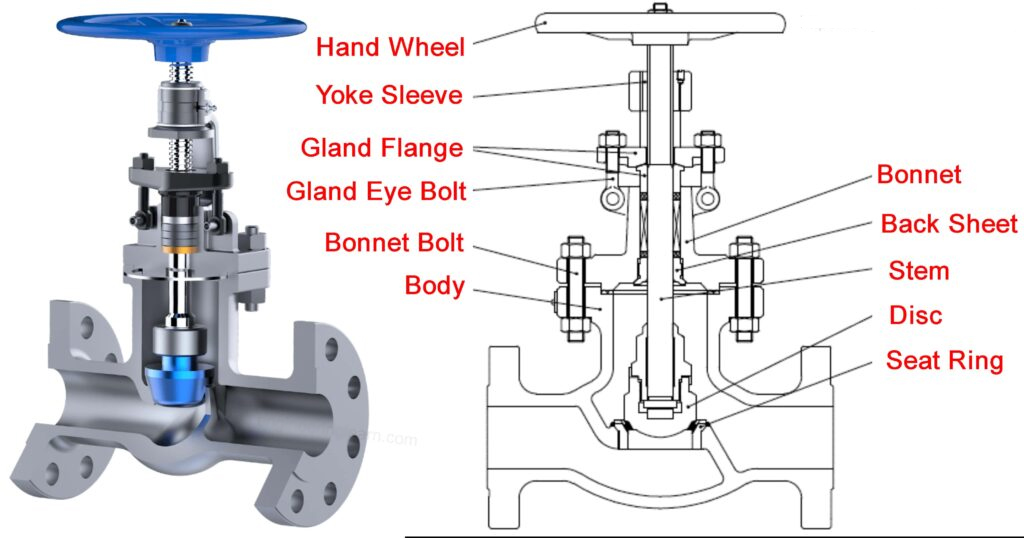 Hand Wheel
Yoke Sleeve
Gland Flange
Gland Eye Bolt
Bonnet Bolt
Body
Bonnet
Back Sheet
Stem
Disc
Seat Ring