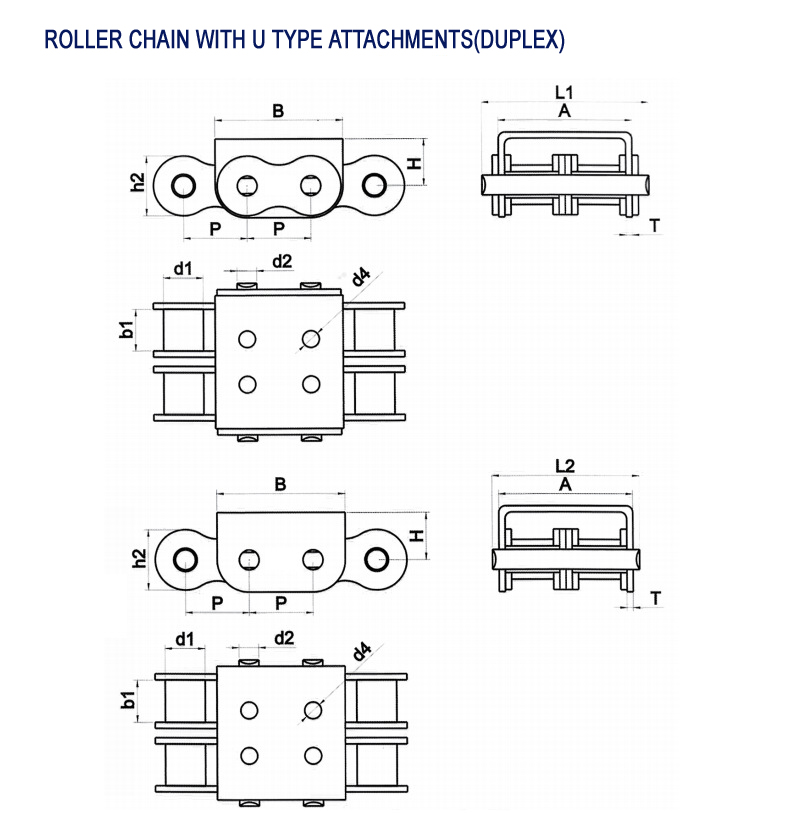 ROLLER CHAIN WITH U TYPE ATTACHMENTS(DUPLEX)

B
h2
H
P
P

L1
A
T

d1
d2
d4
b1

B
h2
H
P
P

L2
A
T

d1
d2
d4
b1